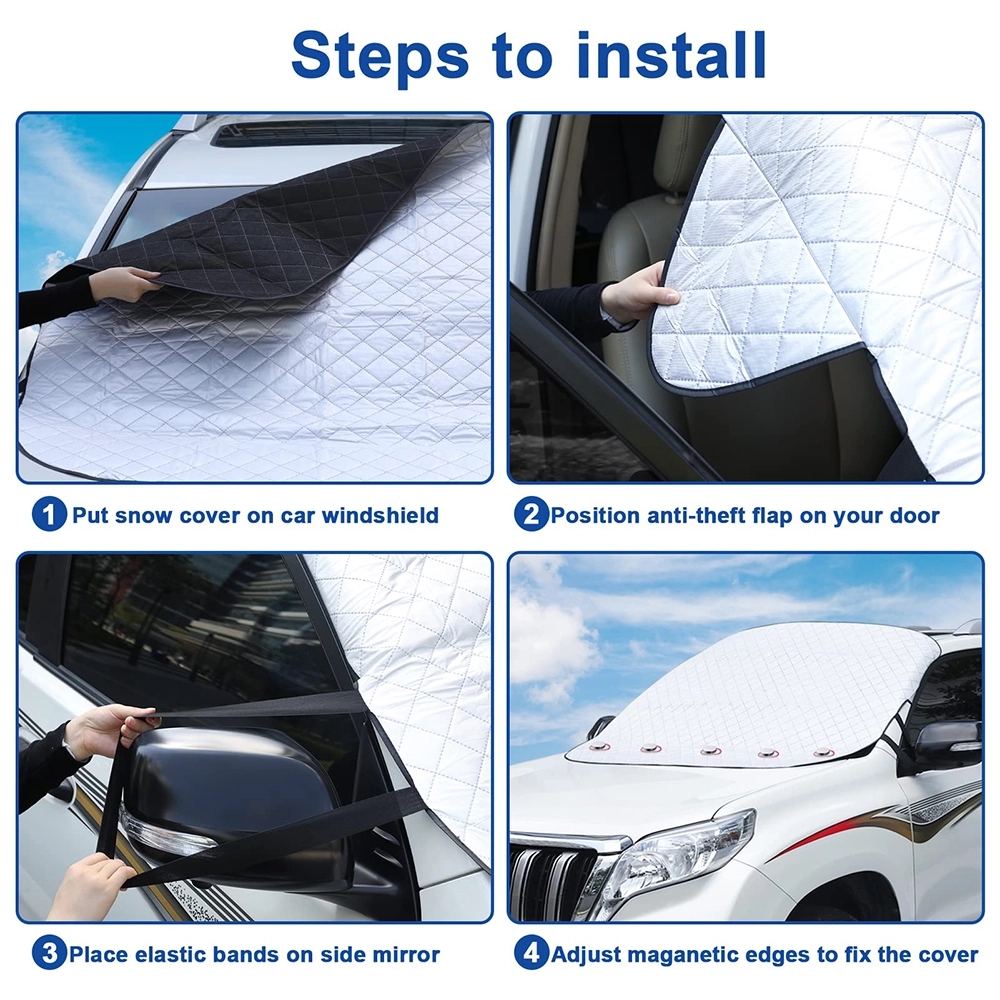 Steps to install

1 Put snow cover on car windshield

2 Position anti-theft flap on your door

3 Place elastic bands on side mirror

4 Adjust maganetic edges to fix the cover