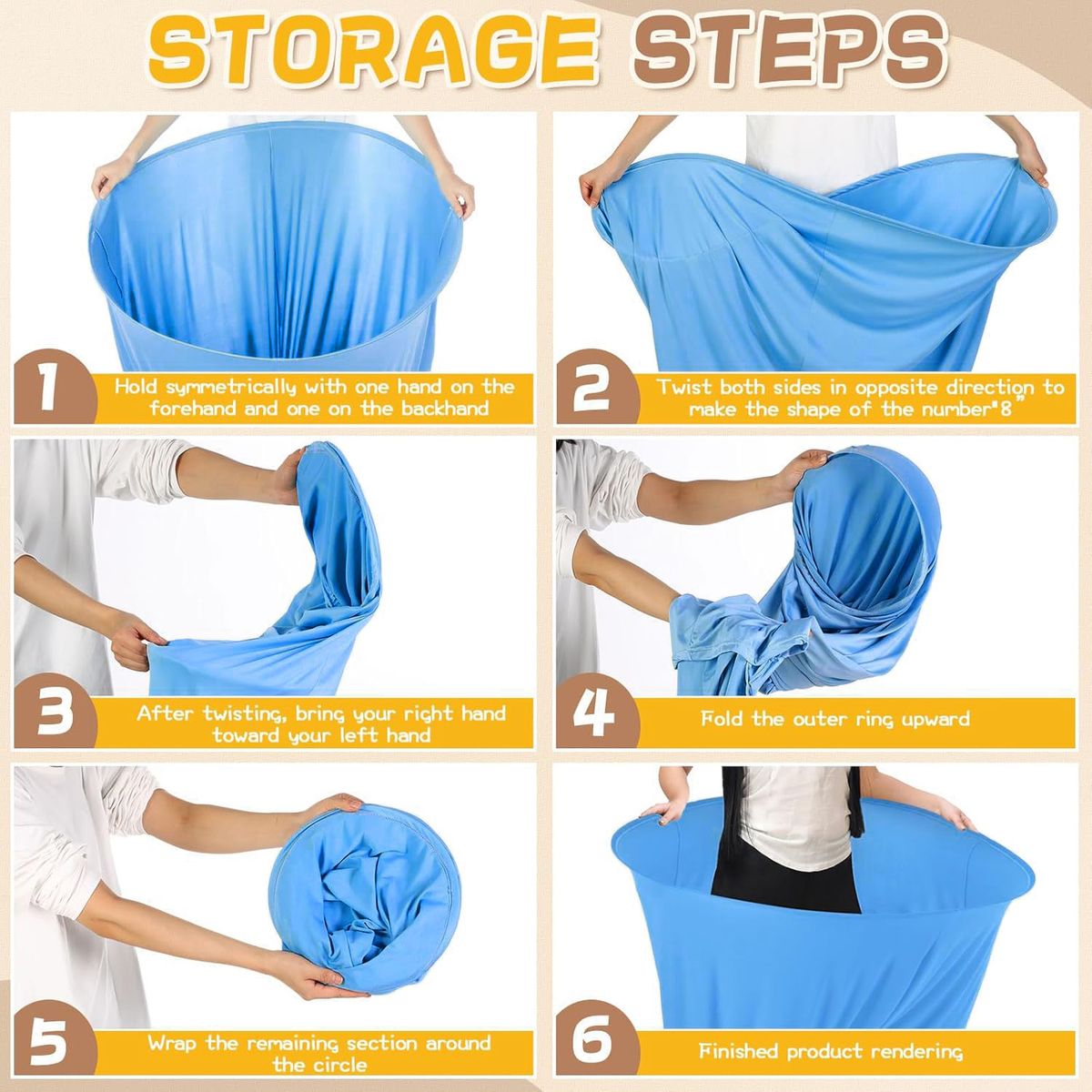 STORAGE STEPS

1
Hold symmetrically with one hand on the forehand and one on the backhand

2
Twist both sides in opposite direction to make the shape of the number"8"

3
After twisting, bring your right hand toward your left hand

4
Fold the outer ring upward

5
Wrap the remaining section around the circle

6
Finished product rendering