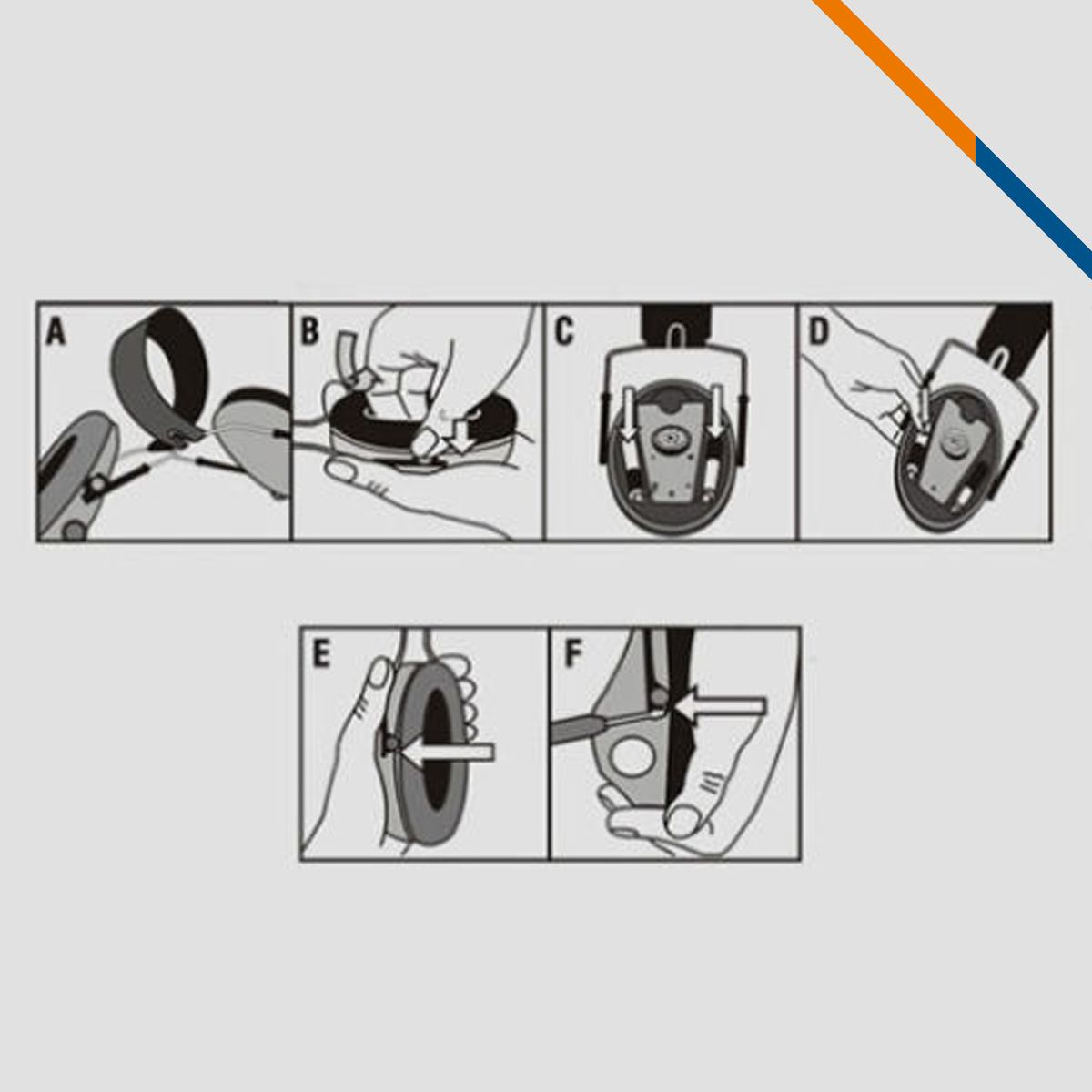 A
B
C
D
E
F