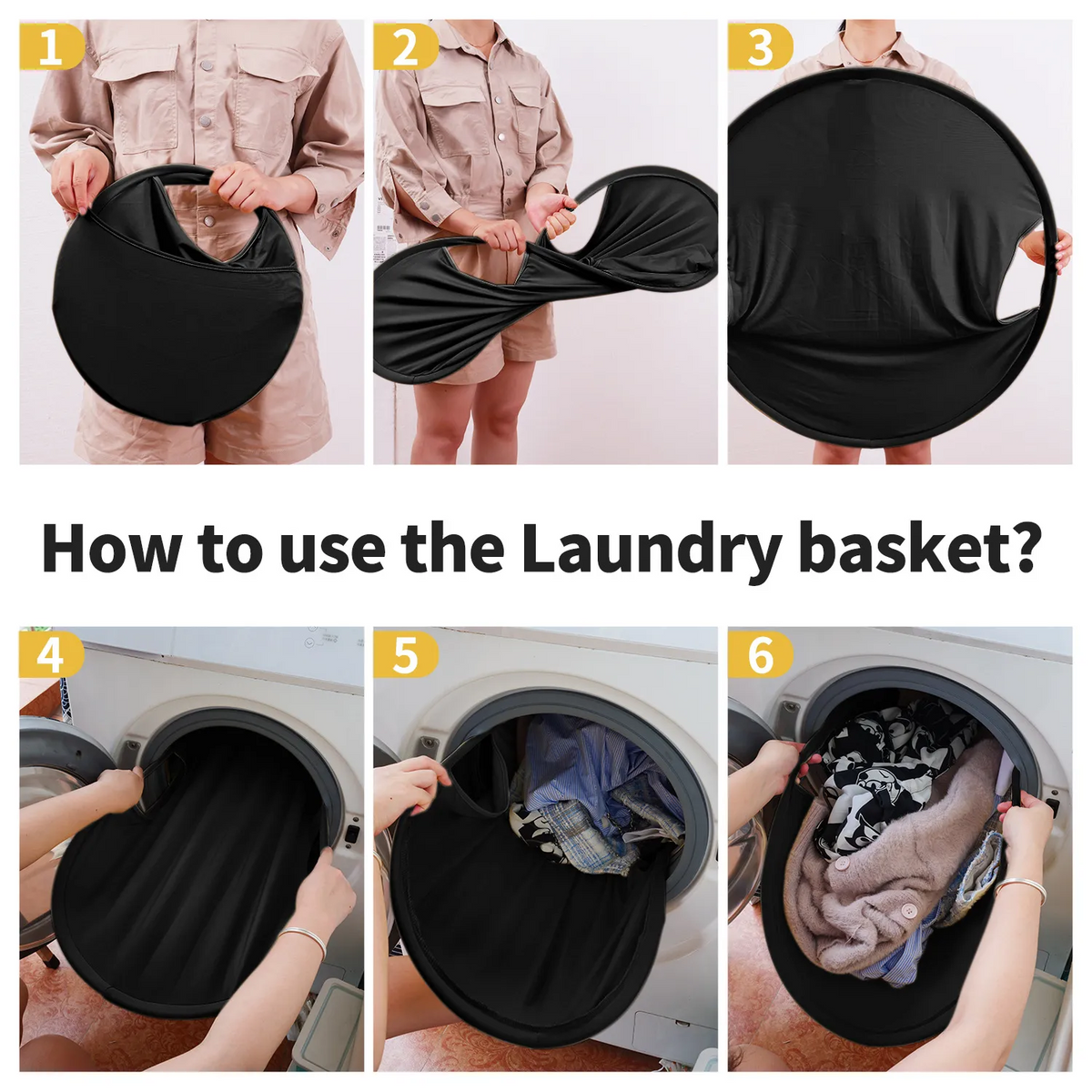 1

2

3

How to use the Laundry basket?

4

5

6