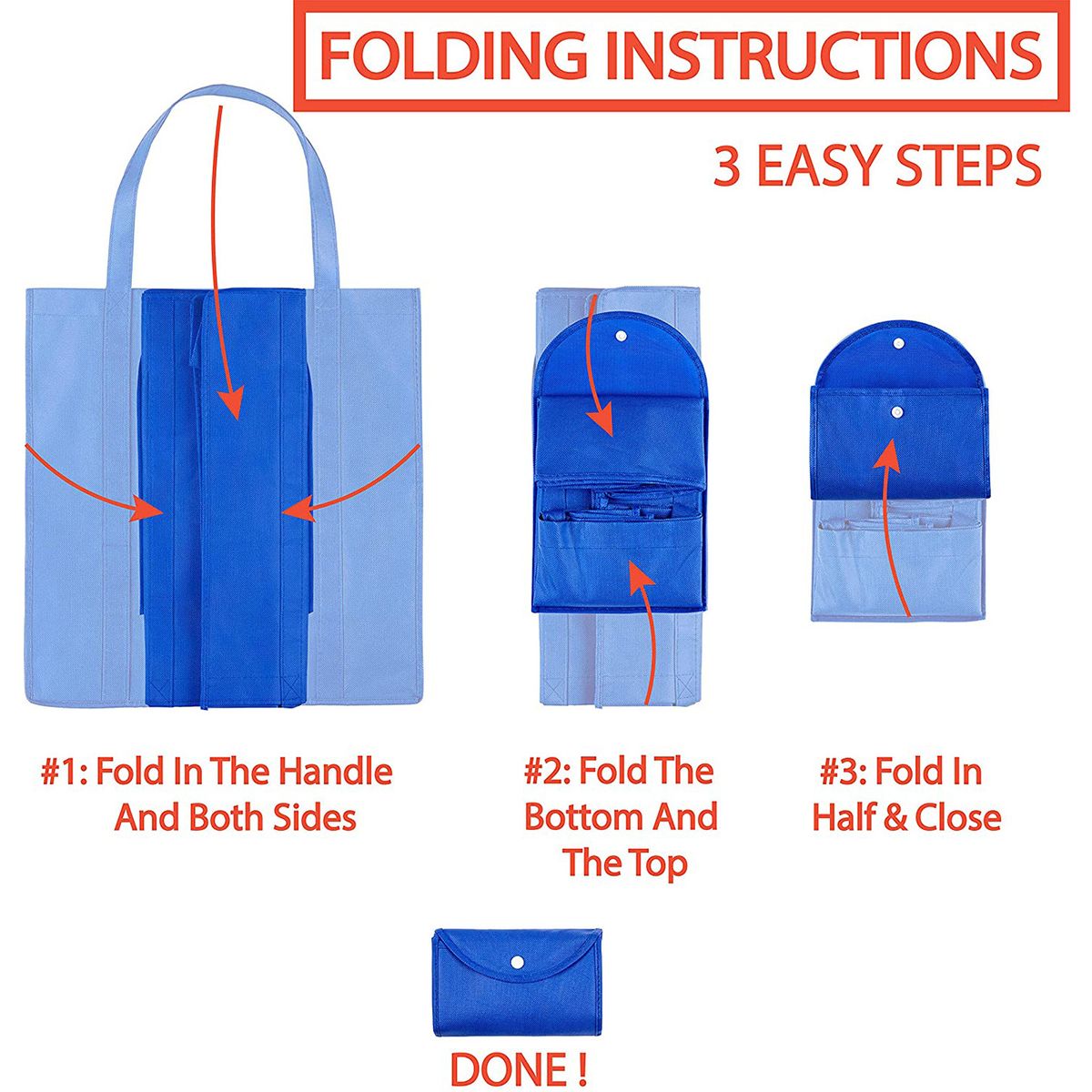 FOLDING INSTRUCTIONS

3 EASY STEPS

#1: Fold In The Handle And Both Sides

#2: Fold The Bottom And The Top

#3: Fold In Half & Close

DONE !