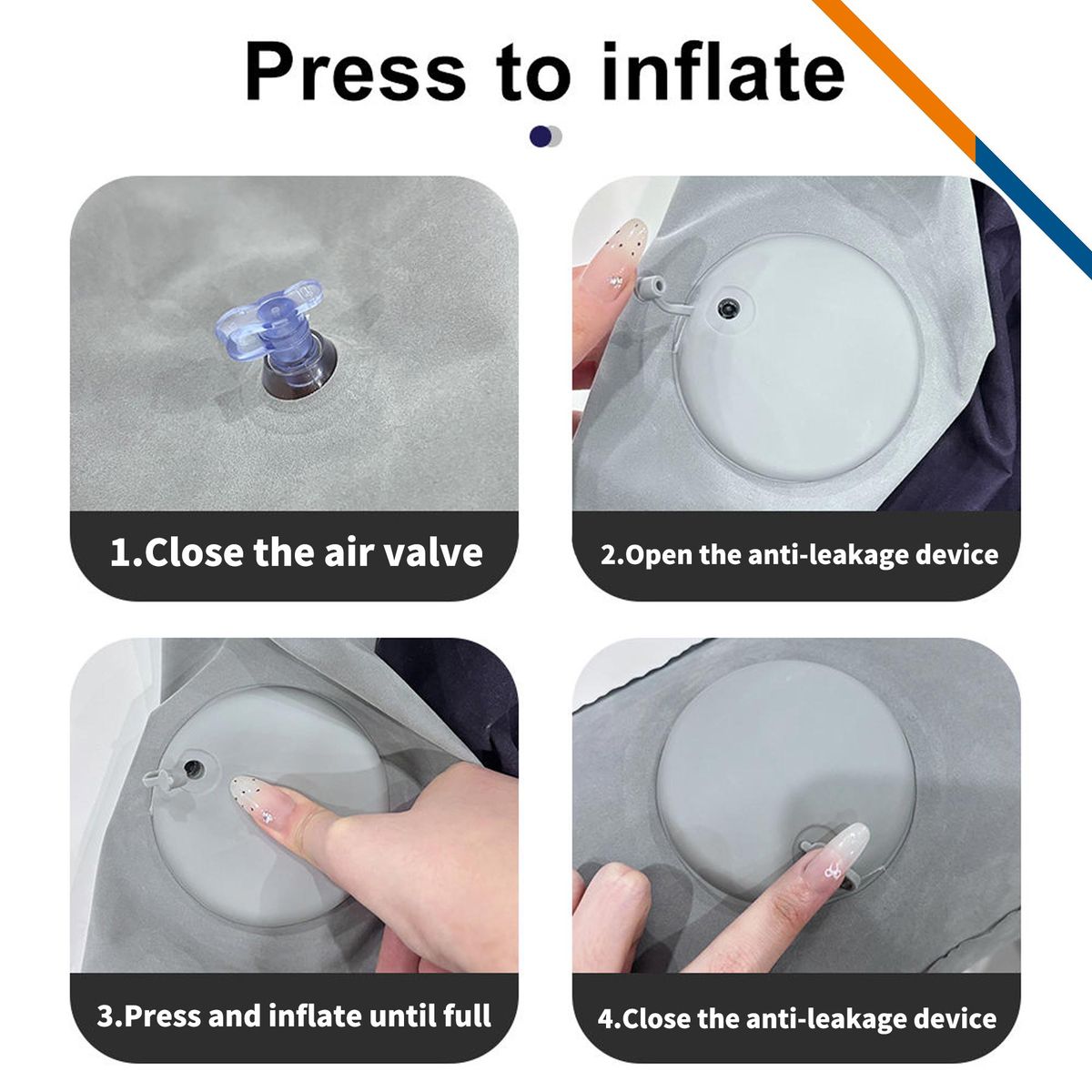 Press to inflate

1.Close the air valve

2.Open the anti-leakage device

3.Press and inflate until full

4.Close the anti-leakage device