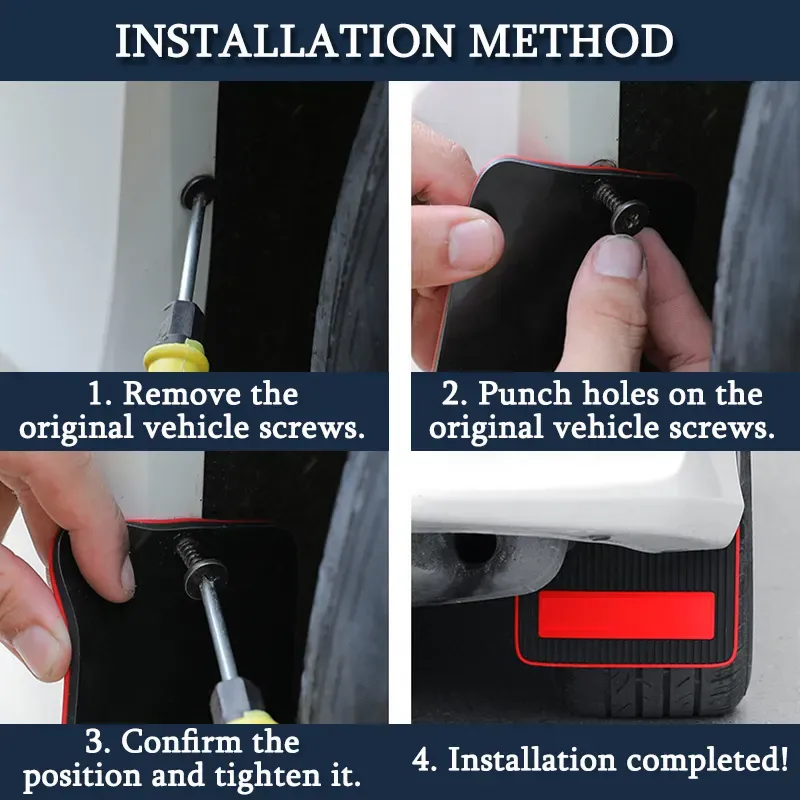 INSTALLATION METHOD

1. Remove the original vehicle screws.

2. Punch holes on the original vehicle screws.

3. Confirm the position and tighten it.

4. Installation completed!