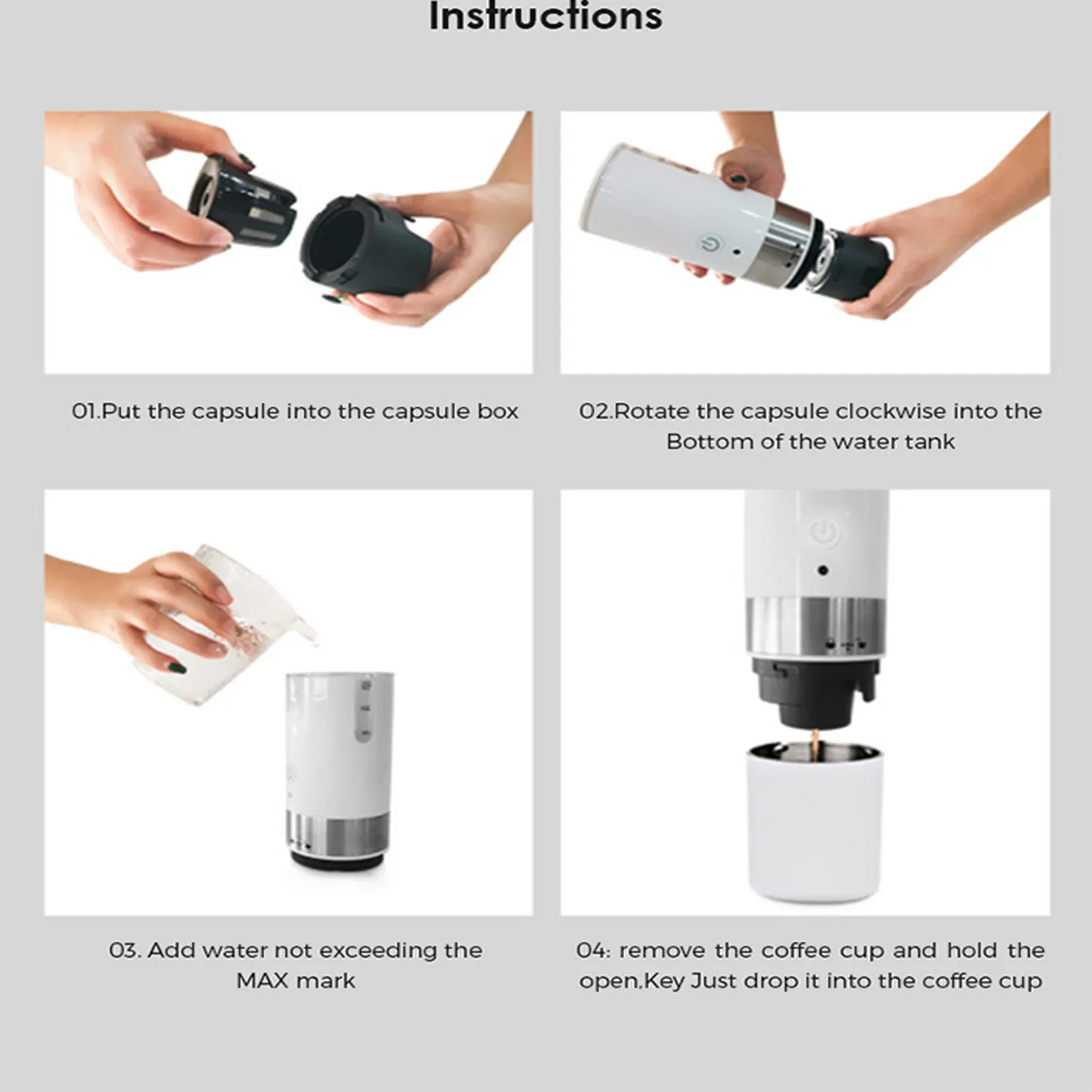 Instructions

01.Put the capsule into the capsule box

02.Rotate the capsule clockwise into the Bottom of the water tank

03. Add water not exceeding the MAX mark

04: remove the coffee cup and hold the open,Key Just drop it into the coffee cup