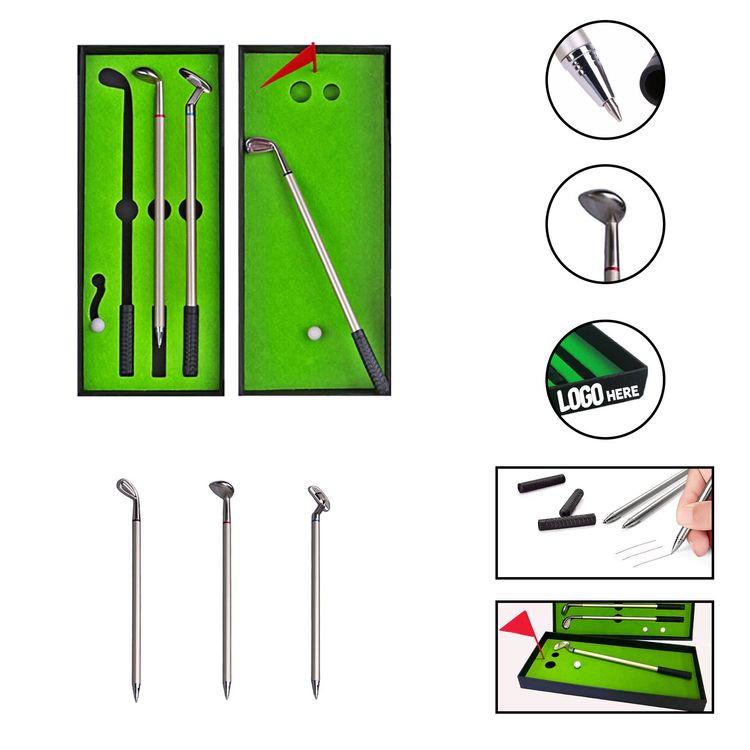 LOGO HERE