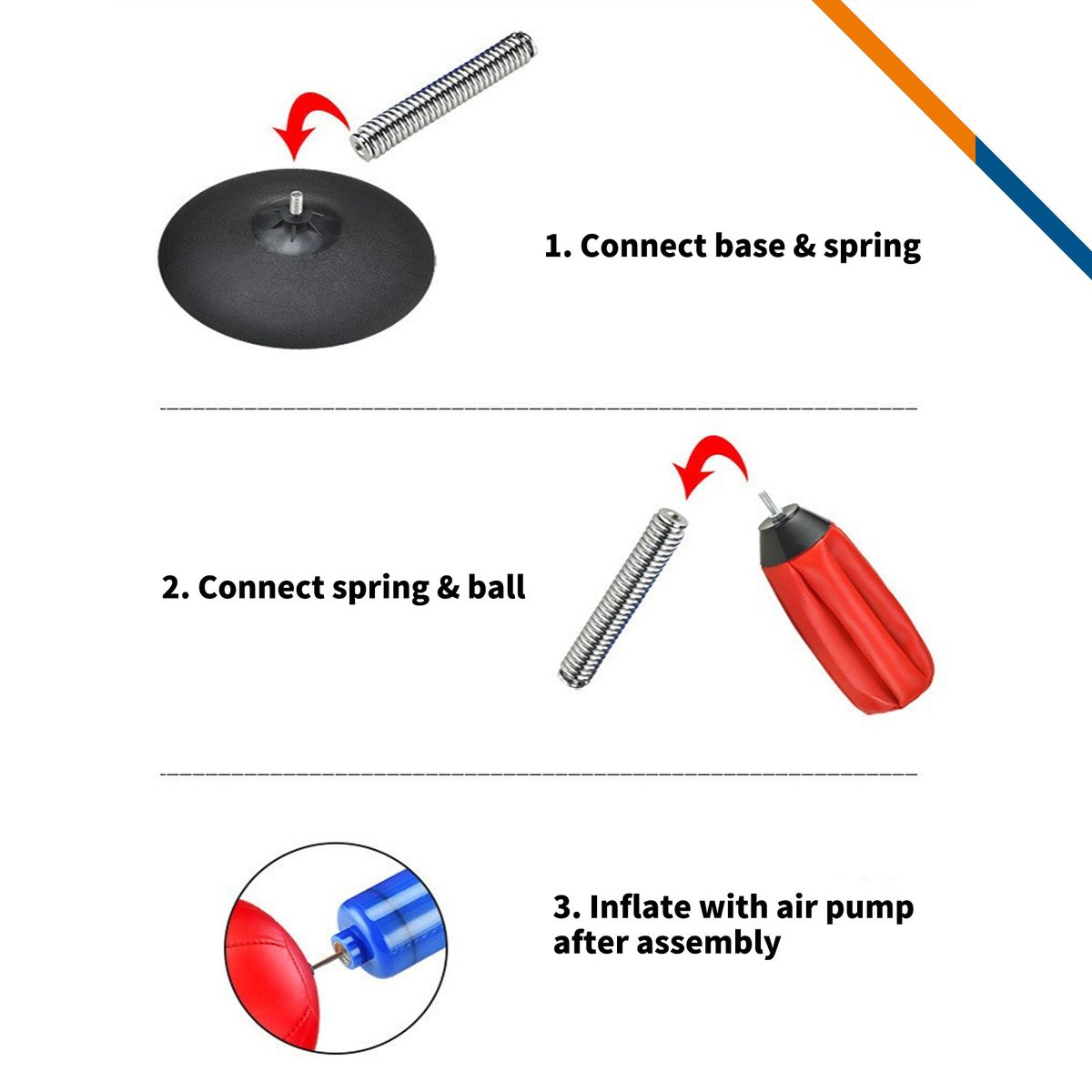 1. Connect base & spring

2. Connect spring & ball

3. Inflate with air pump after assembly