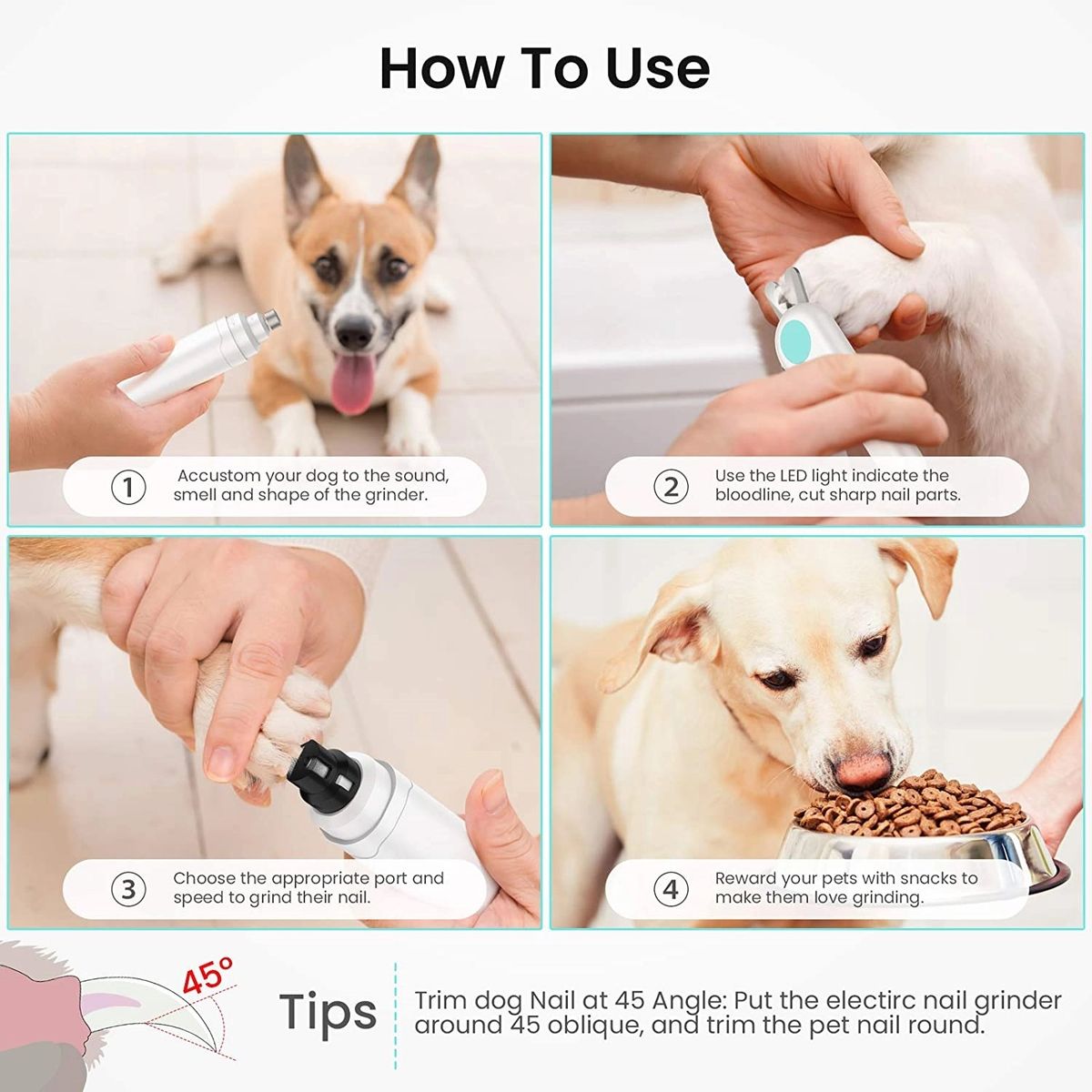 How To Use

1 Accustom your dog to the sound, smell and shape of the grinder.

2 Use the LED light indicate the bloodline, cut sharp nail parts.

3 Choose the appropriate port and speed to grind their nail.

4 Reward your pets with snacks to make them love grinding.

45°

Tips

Trim dog Nail at 45 Angle: Put the electirc nail grinder around 45 oblique, and trim the pet nail round.