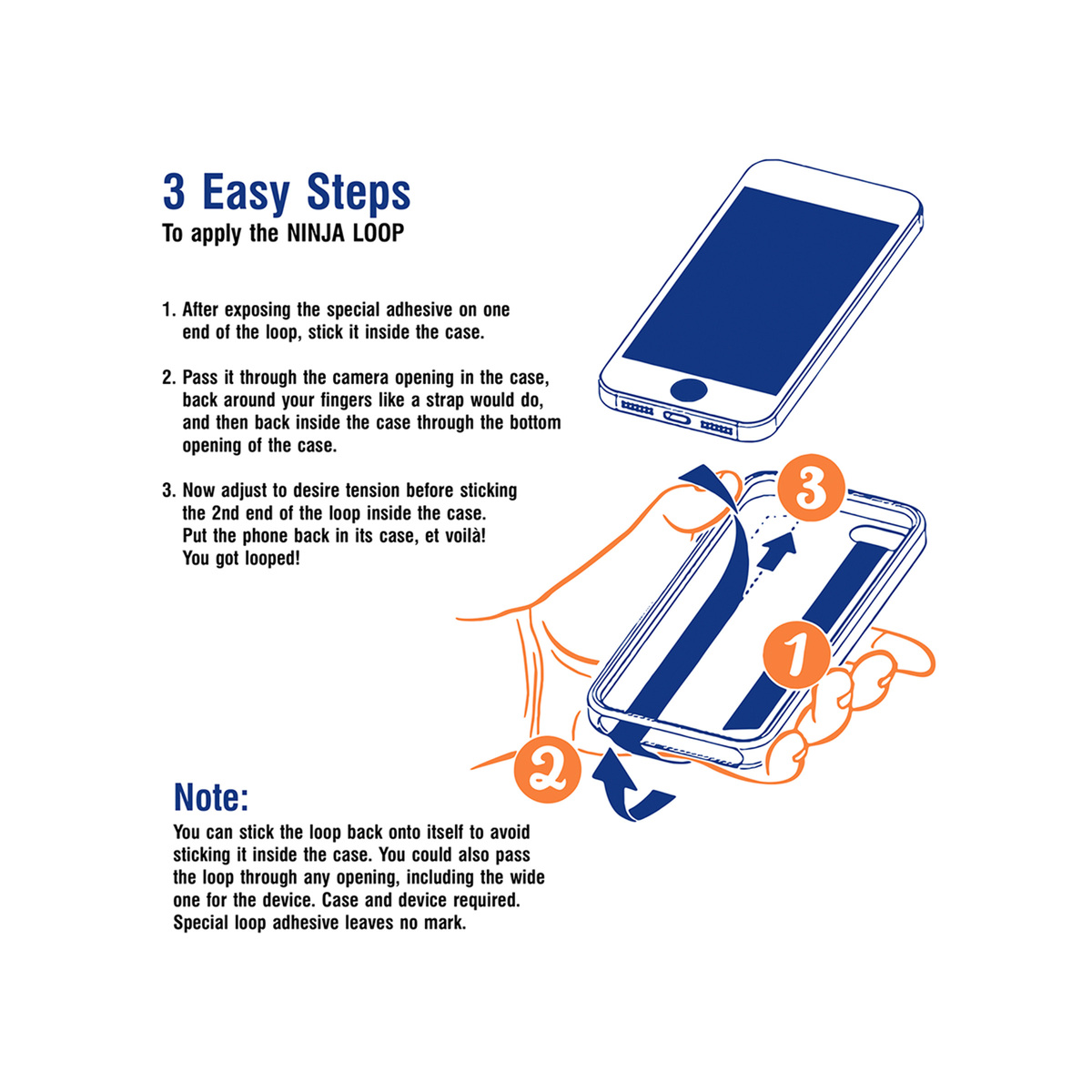 3 Easy Steps
To apply the NINJA LOOP

1. After exposing the special adhesive on one end of the loop, stick it inside the case.

2. Pass it through the camera opening in the case, back around your fingers like a strap would do, and then back inside the case through the bottom opening of the case.

3. Now adjust to desire tension before sticking the 2nd end of the loop inside the case. Put the phone back in its case, et voilà! You got looped!

3

1

2

Note:
You can stick the loop back onto itself to avoid sticking it inside the case. You could also pass the loop through any opening, including the wide one for the device. Case and device required. Special loop adhesive leaves no mark.