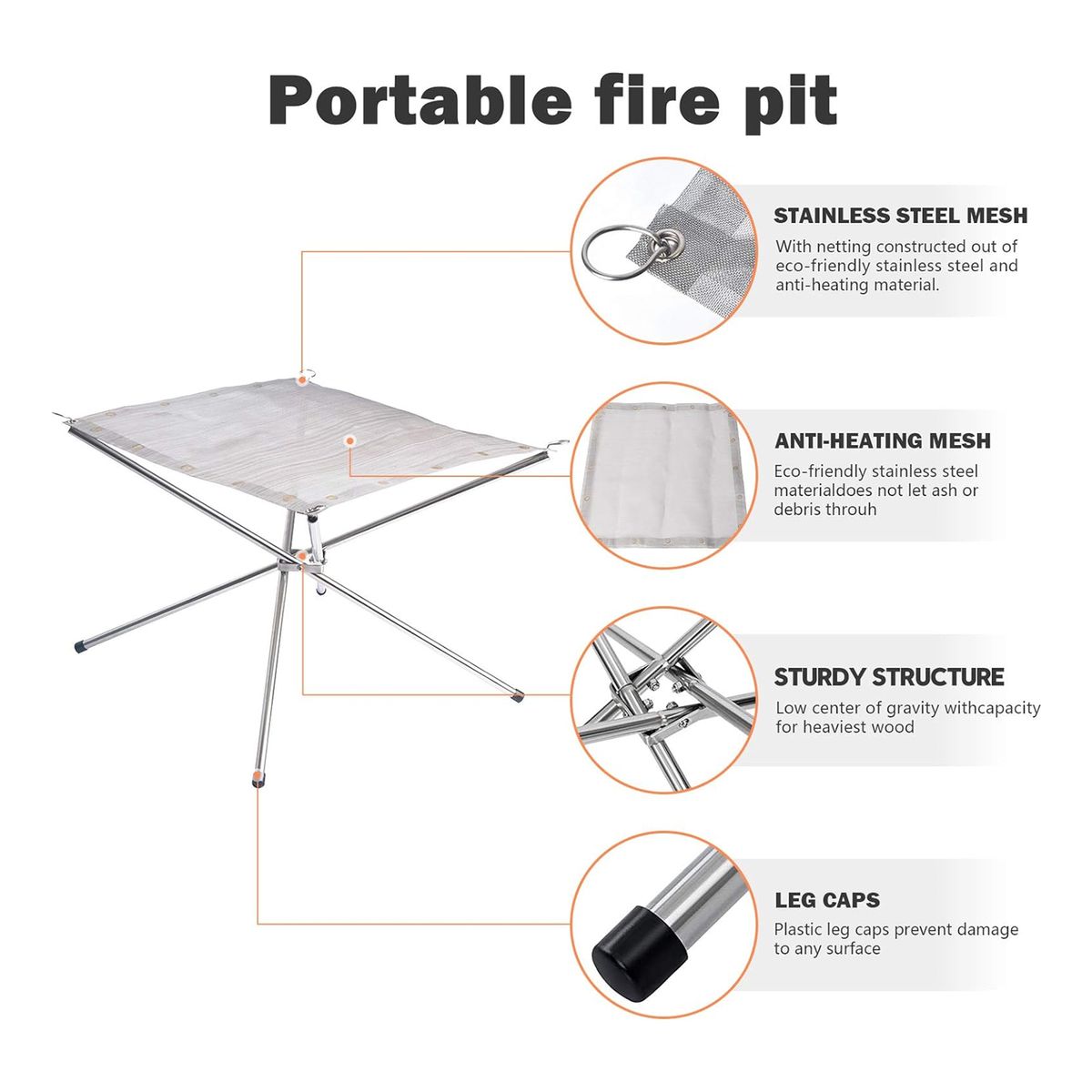 Portable fire pit

STAINLESS STEEL MESH
With netting constructed out of eco-friendly stainless steel and anti-heating material.

ANTI-HEATING MESH
Eco-friendly stainless steel materialdoes not let ash or debris throuh

STURDY STRUCTURE
Low center of gravity withcapacity for heaviest wood

LEG CAPS
Plastic leg caps prevent damage to any surface