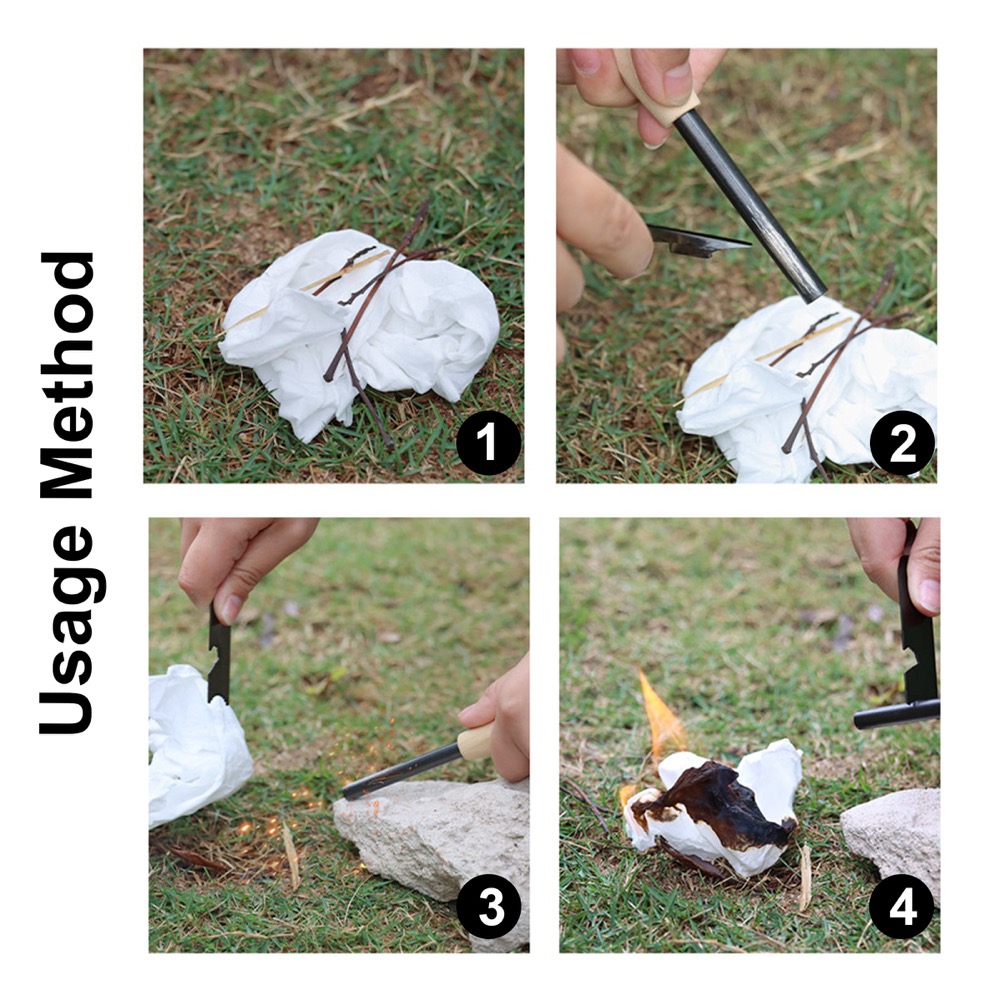 Usage Method

1

2

3

4