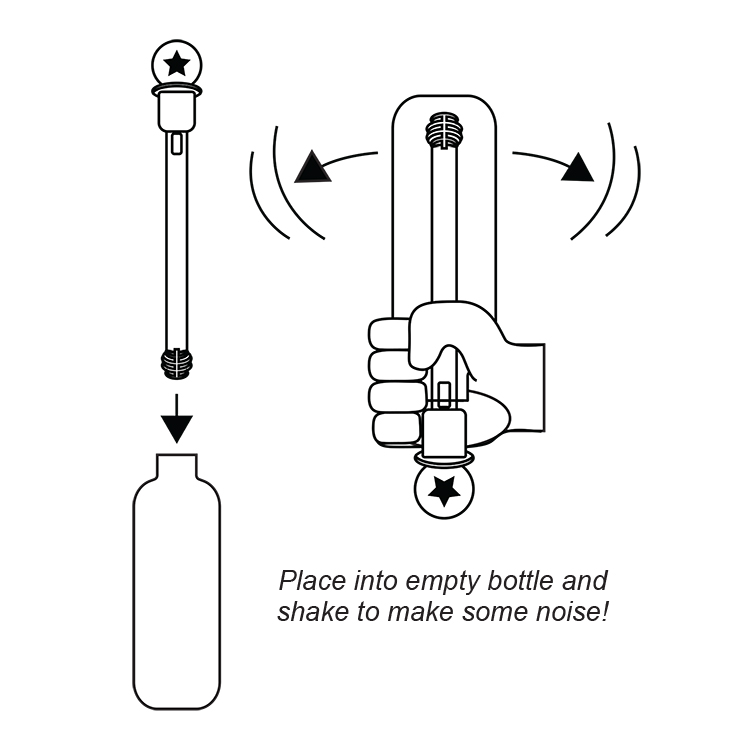 Place into empty bottle and shake to make some noise!