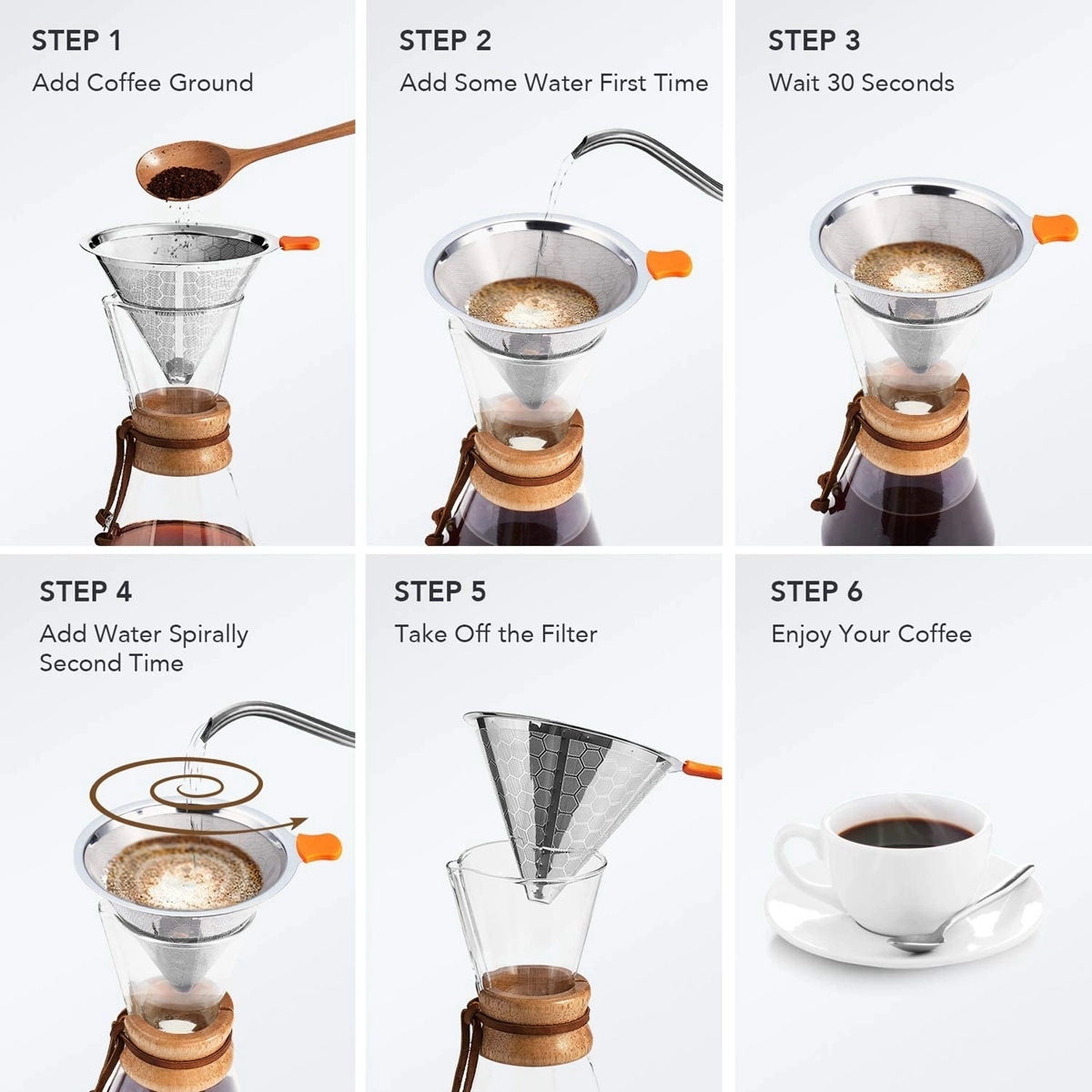 STEP 1
Add Coffee Ground

STEP 2
Add Some Water First Time

STEP 3
Wait 30 Seconds

STEP 4
Add Water Spirally Second Time

STEP 5
Take Off the Filter

STEP 6
Enjoy Your Coffee