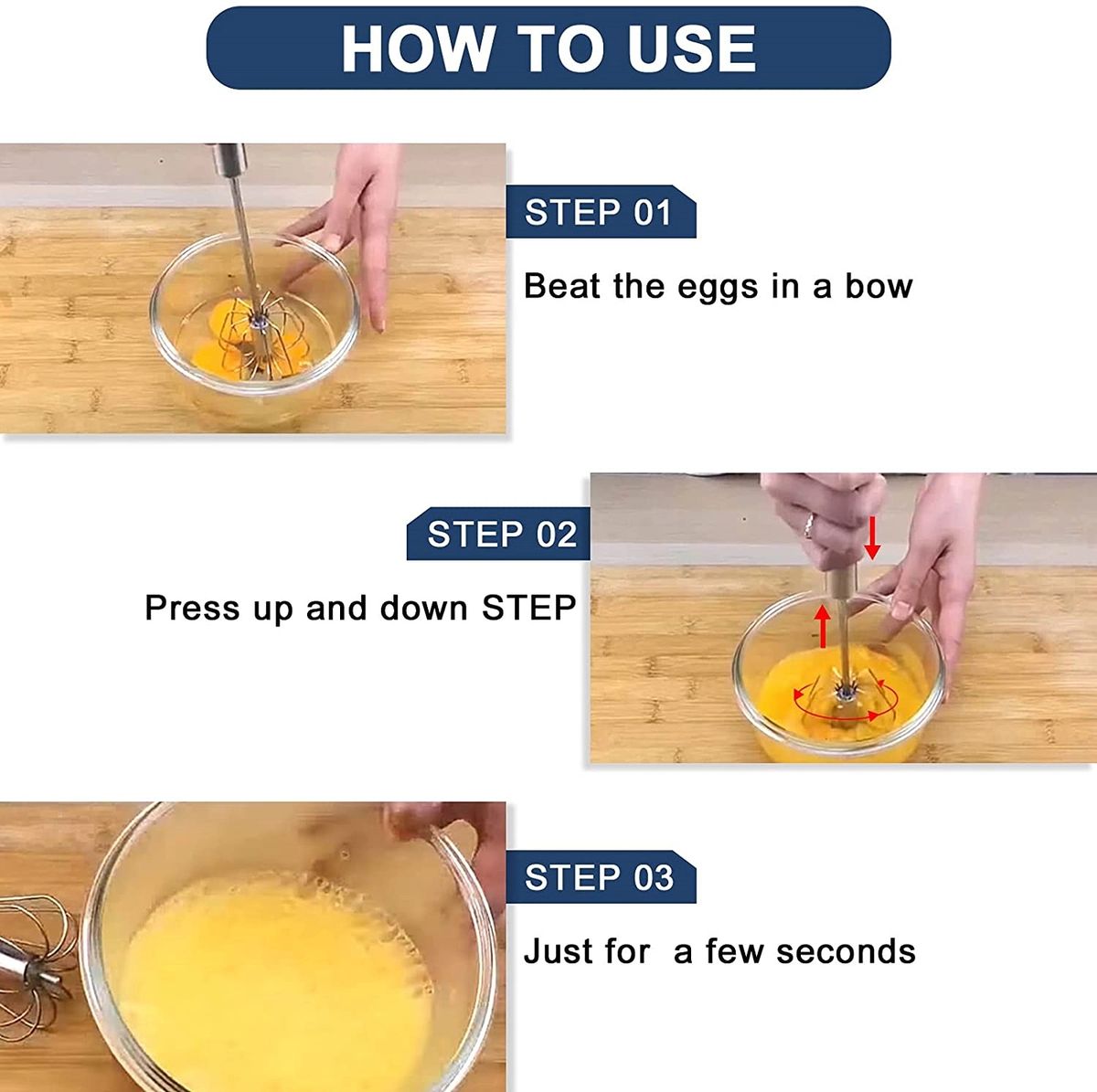 HOW TO USE

STEP 01

Beat the eggs in a bow

STEP 02

Press up and down STEP

STEP 03

Just for  a few seconds