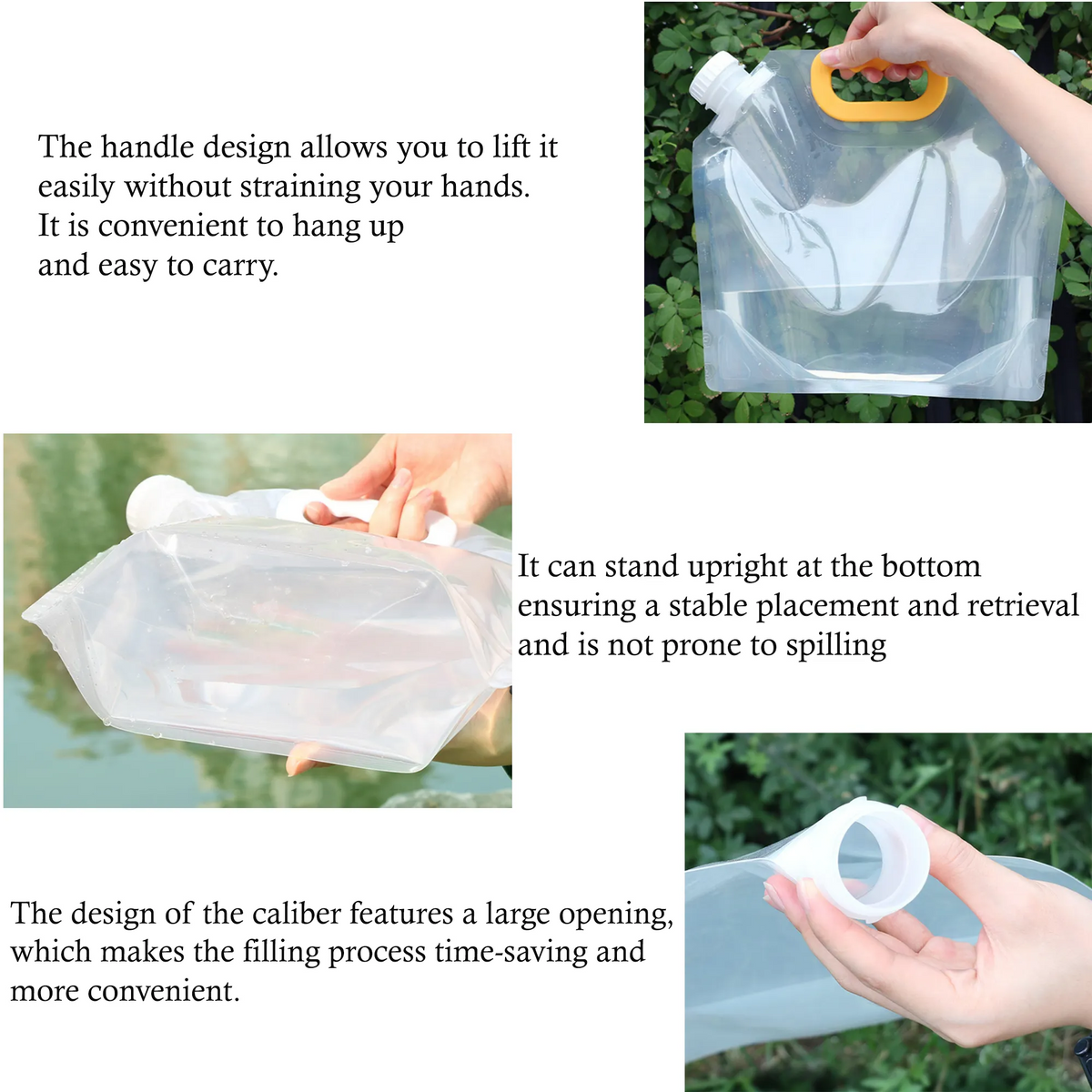 The handle design allows you to lift it easily without straining your hands. It is convenient to hang up and easy to carry.

It can stand upright at the bottom ensuring a stable placement and retrieval and is not prone to spilling

The design of the caliber features a large opening, which makes the filling process time-saving and more convenient.