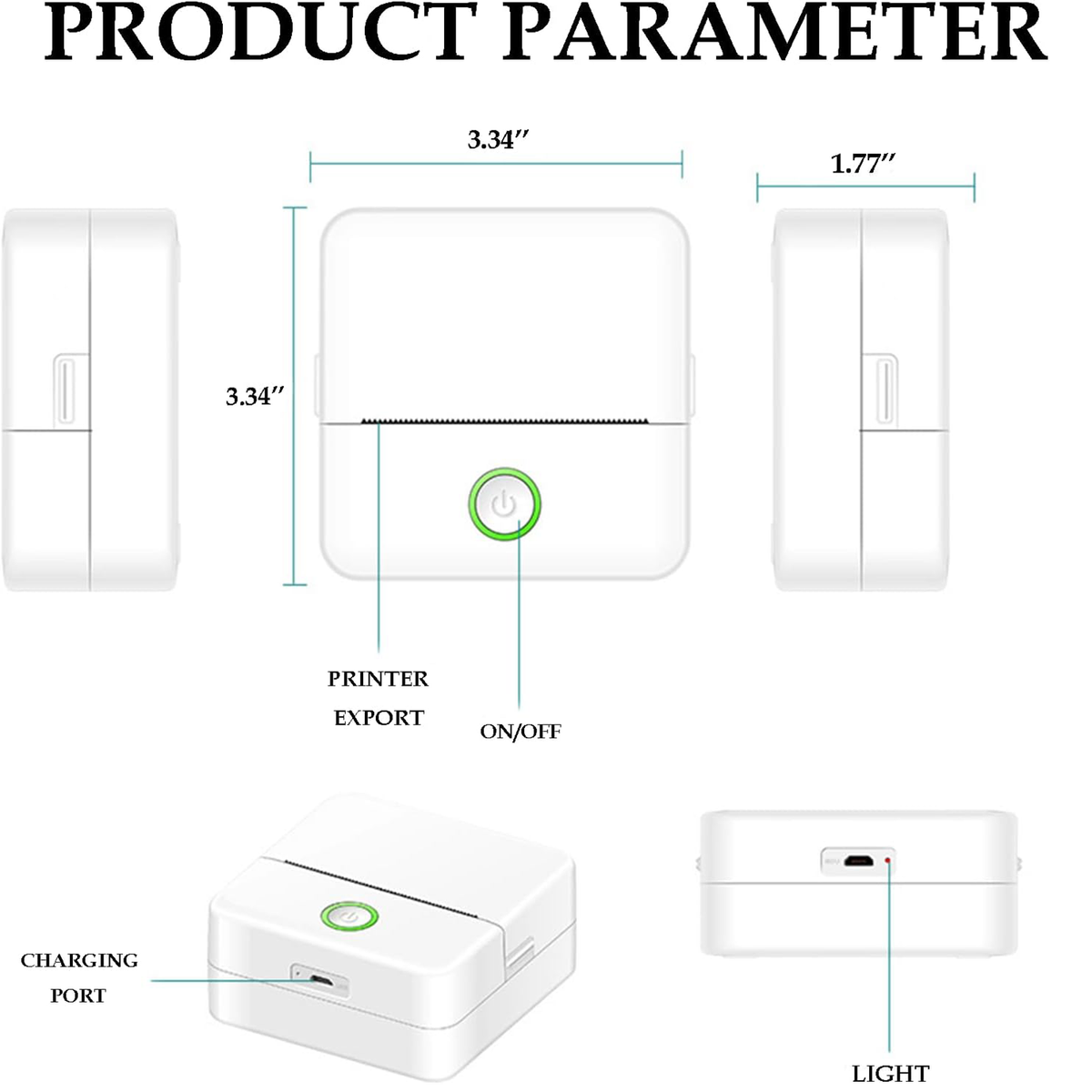 PRODUCT PARAMETER

3.34″

1.77″

3.34″

PRINTER EXPORT

ON/OFF

CHARGING PORT

LIGHT