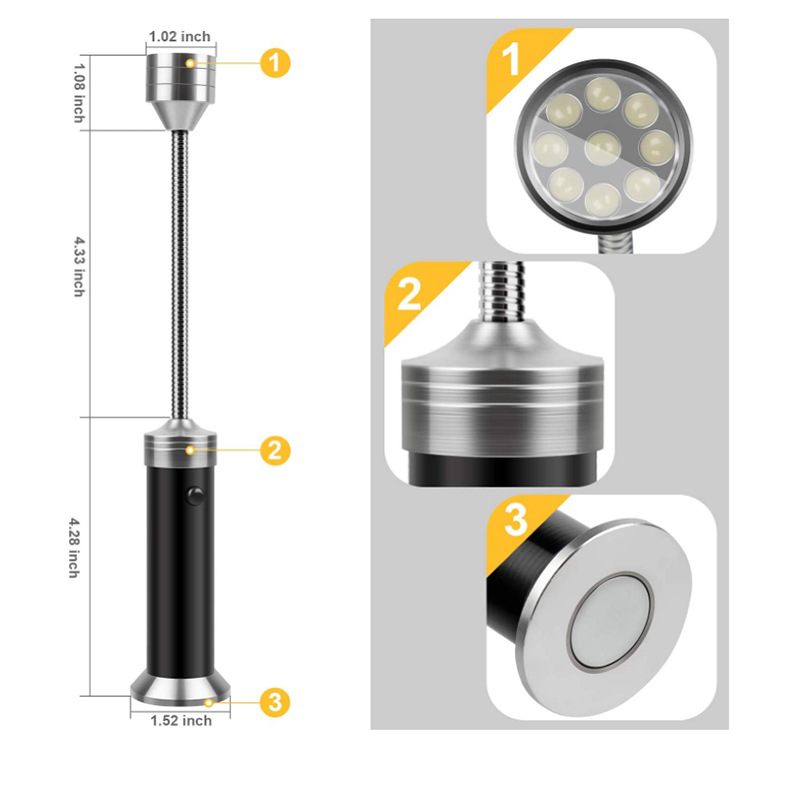 1.02 inch
1.08 inch
1
4.33 inch
2
4.28 inch
3
1.52 inch
1
2
3