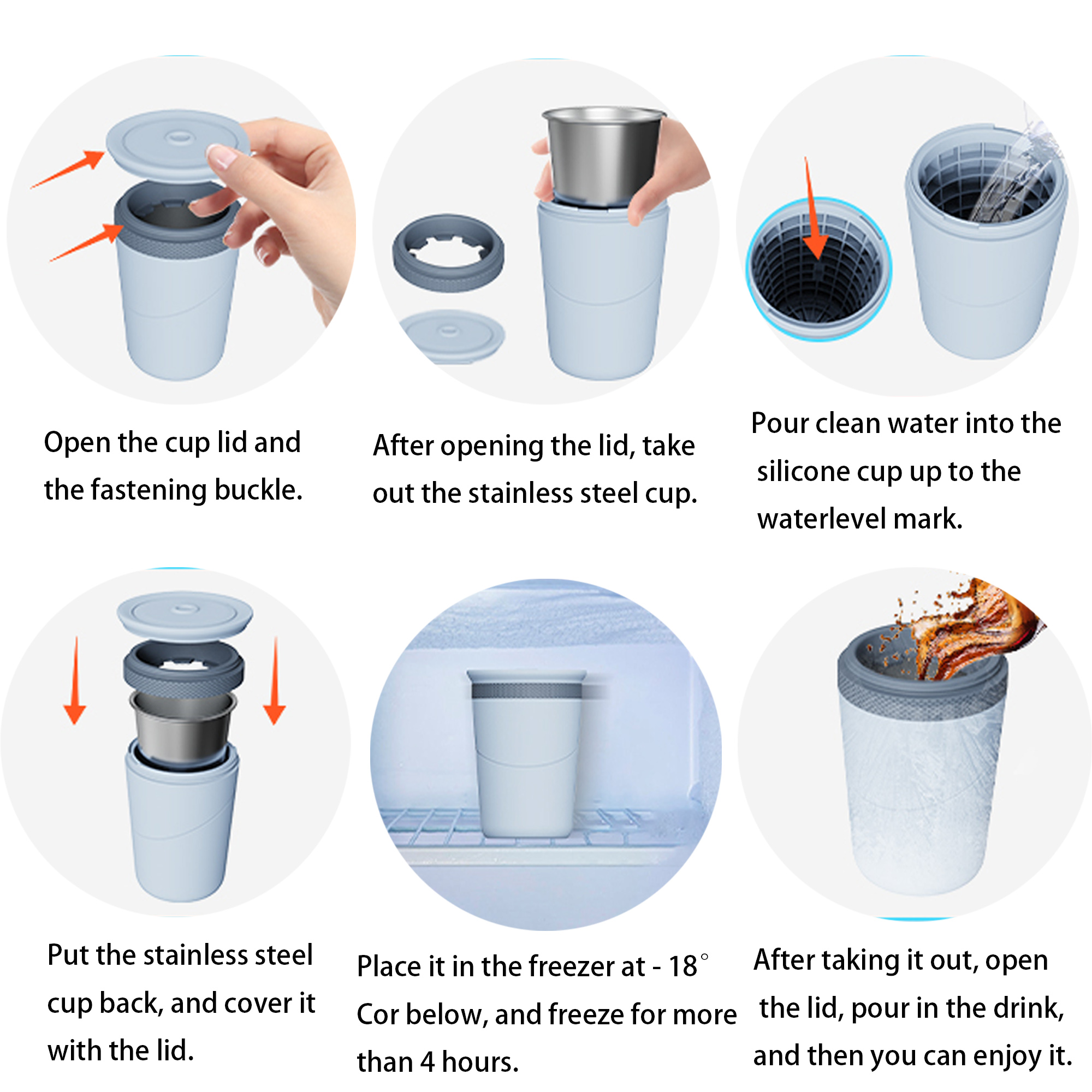 Open the cup lid and the fastening buckle.

After opening the lid, take out the stainless steel cup.

Pour clean water into the silicone cup up to the waterlevel mark.

Put the stainless steel cup back, and cover it with the lid.

Place it in the freezer at - 18° Cor below, and freeze for more than 4 hours.

After taking it out, open the lid, pour in the drink, and then you can enjoy it.