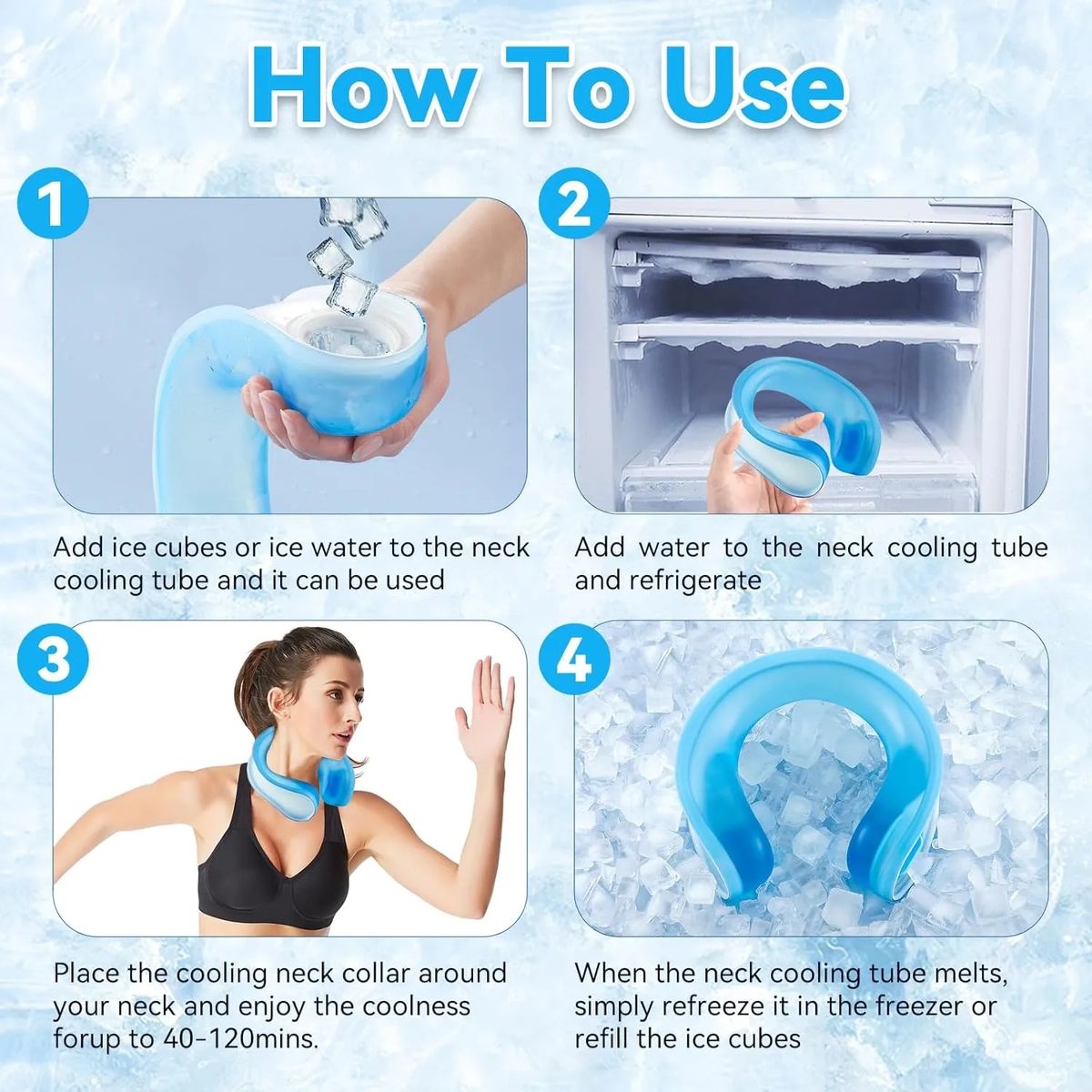 How To Use

1

Add ice cubes or ice water to the neck cooling tube and it can be used

2

Add water to the neck cooling tube and refrigerate

3

Place the cooling neck collar around your neck and enjoy the coolness forup to 40-120mins.

4

When the neck cooling tube melts, simply refreeze it in the freezer or refill the ice cubes