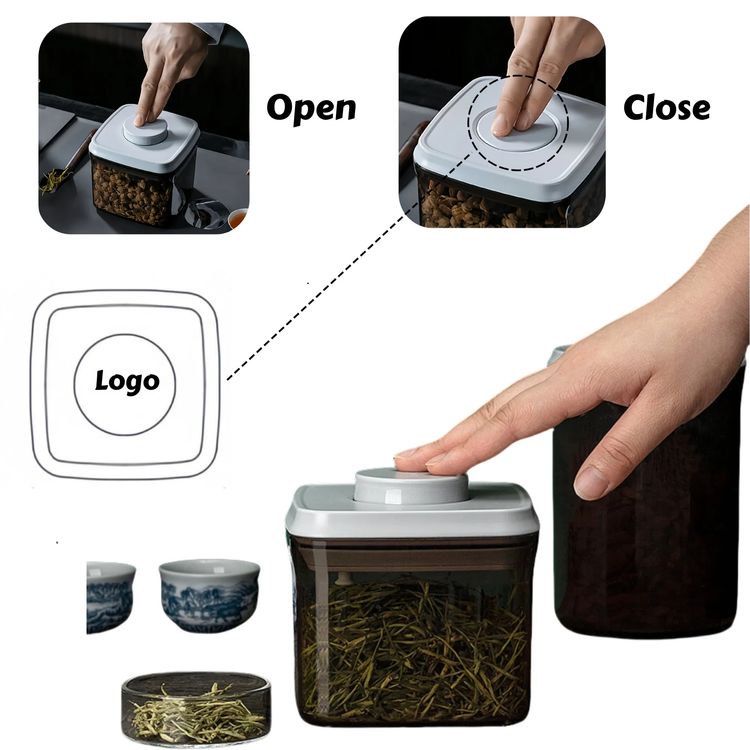 Open

Close

Logo