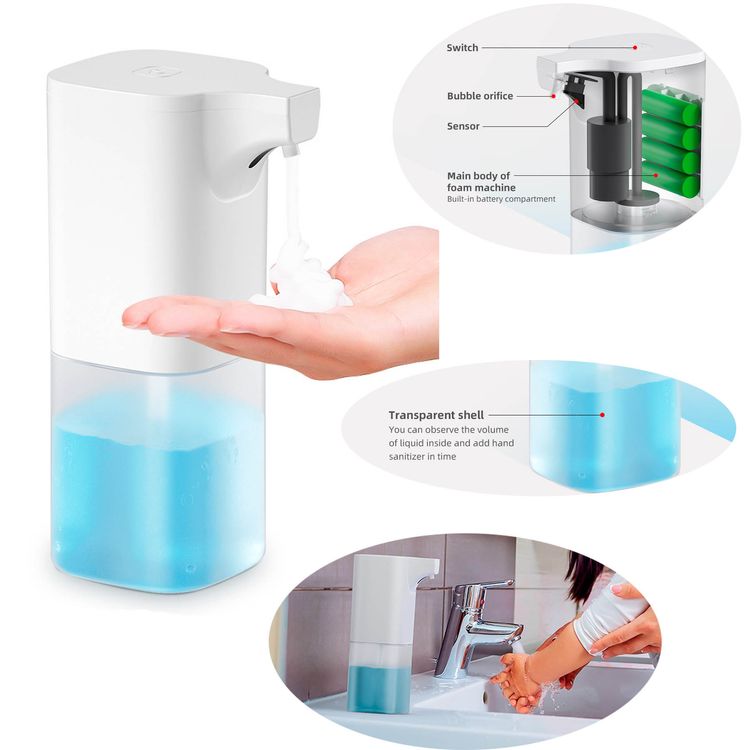 Switch

Bubble orifice

Sensor

Main body of foam machine
Built-in battery compartment

Transparent shell
You can observe the volume of liquid inside and add hand sanitizer in time