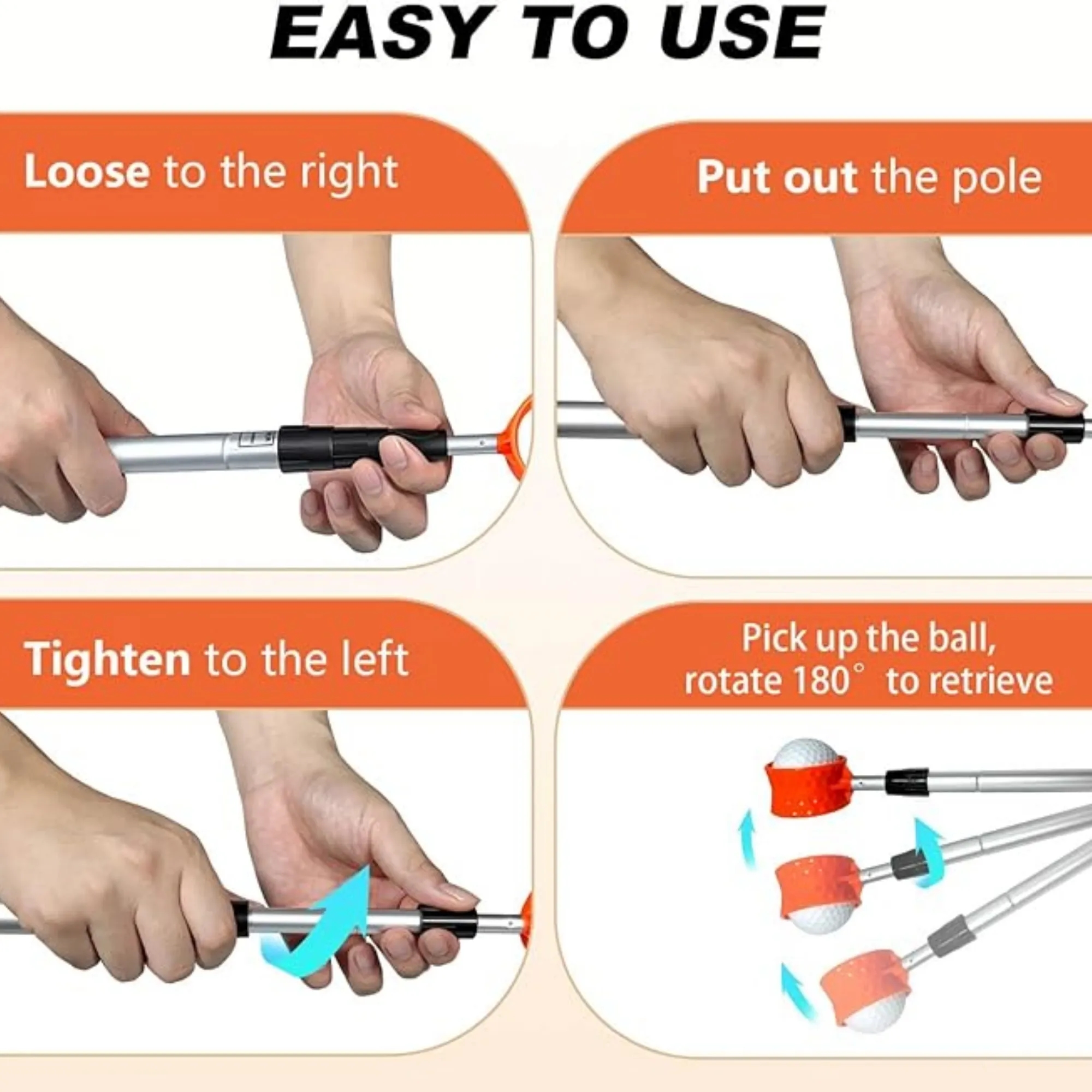 EASY TO USE

Loose to the right

Put out the pole

Tighten to the left

Pick up the ball, rotate 180° to retrieve