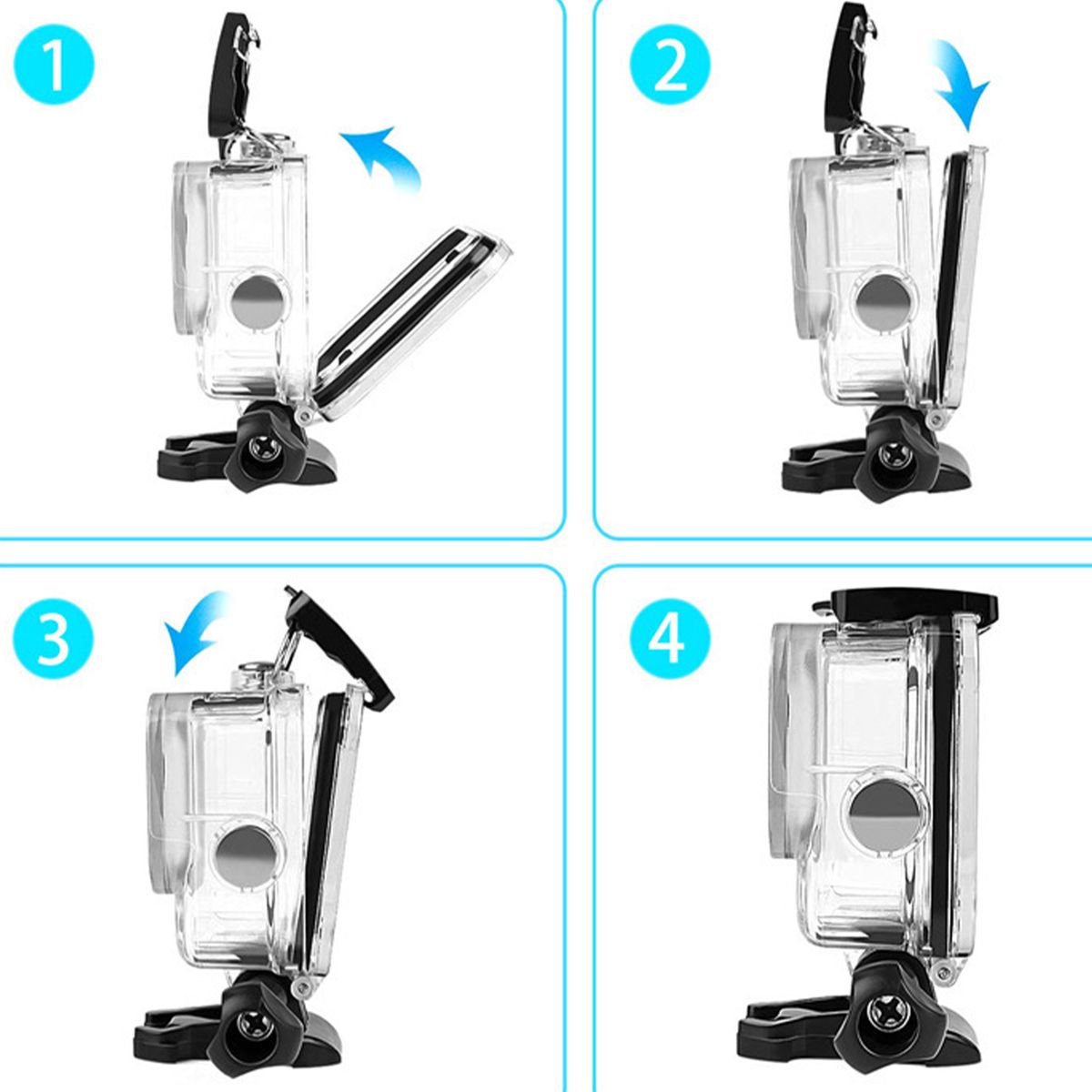 1

2

3

4