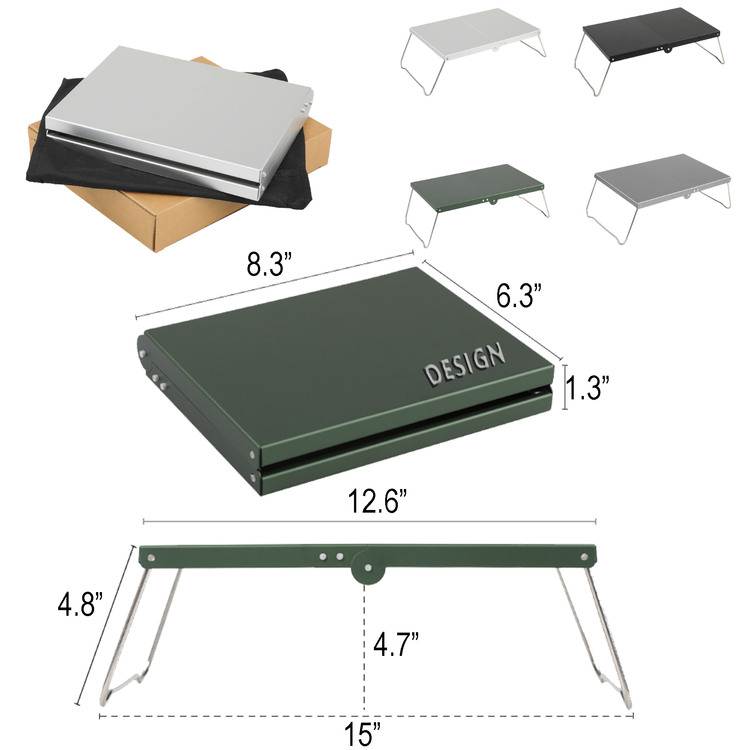 8.3”

6.3”

DESIGN

1.3”

12.6”

4.8”

4.7”

15”