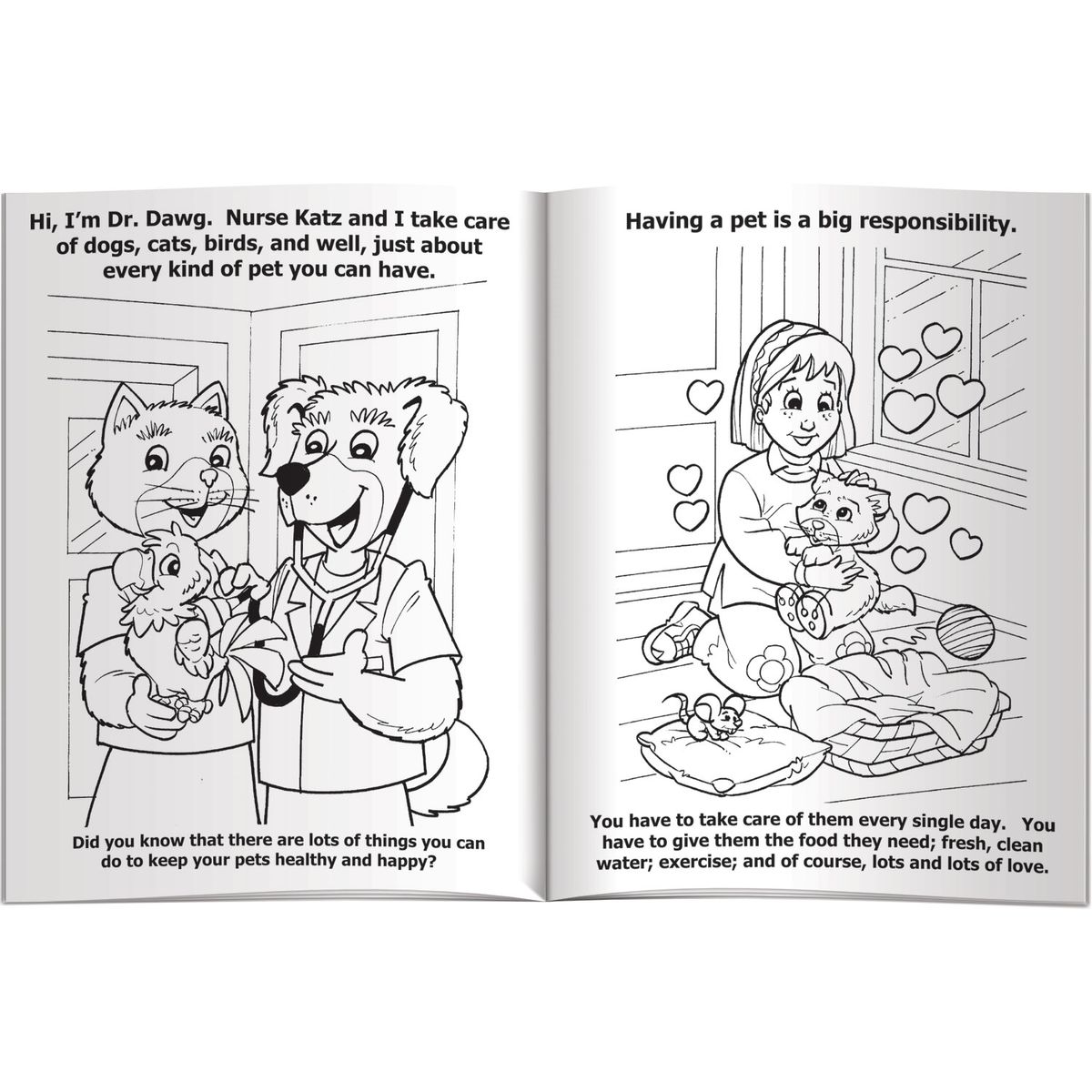 Hi, I'm Dr. Dawg. Nurse Katz and I take care of dogs, cats, birds, and well, just about every kind of pet you can have.

Did you know that there are lots of things you can do to keep your pets healthy and happy?

Having a pet is a big responsibility.

You have to take care of them every single day. You have to give them the food they need; fresh, clean water; exercise; and of course, lots and lots of love.