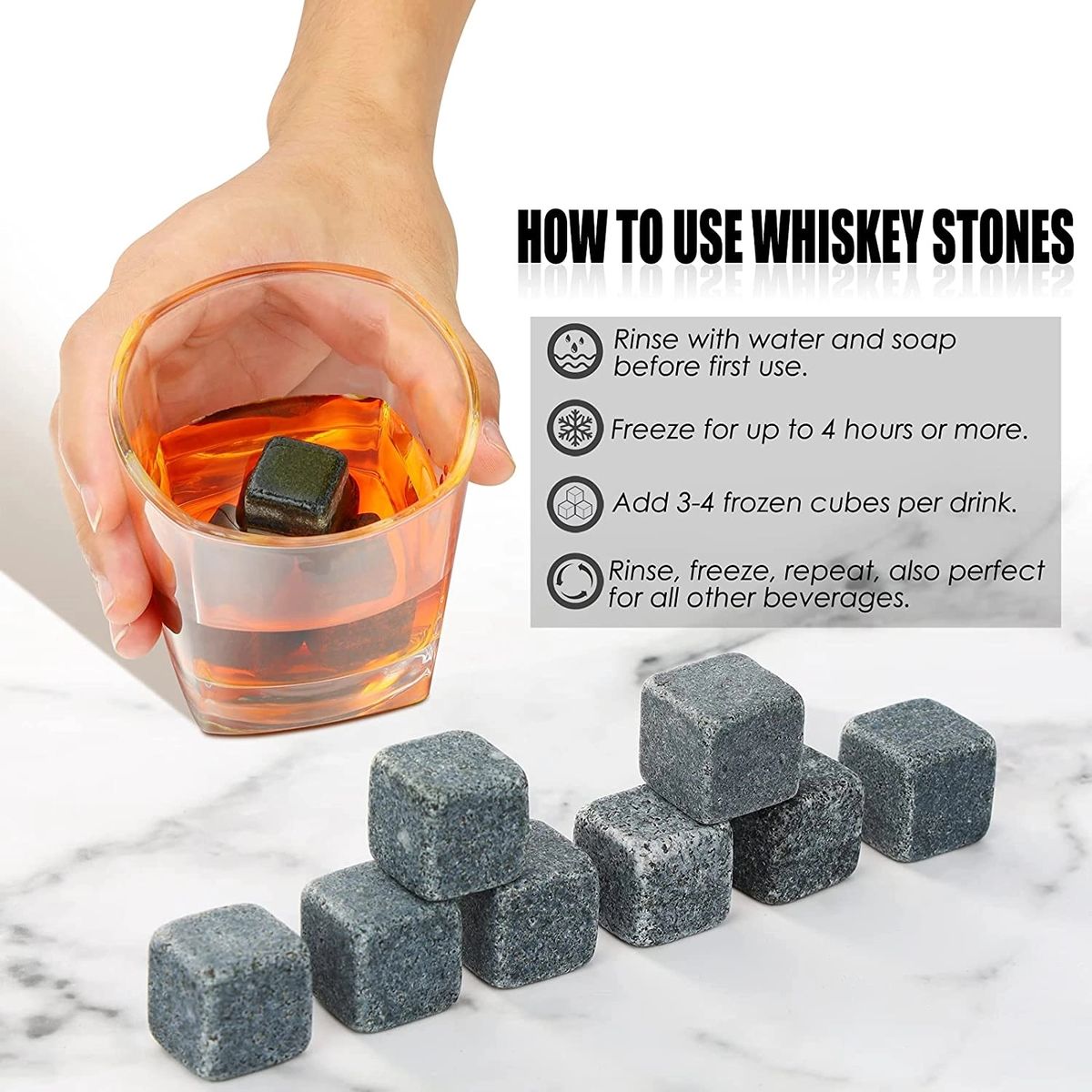 HOW TO USE WHISKEY STONES

Rinse with water and soap before first use.

Freeze for up to 4 hours or more.

Add 3-4 frozen cubes per drink.

Rinse, freeze, repeat, also perfect for all other beverages.