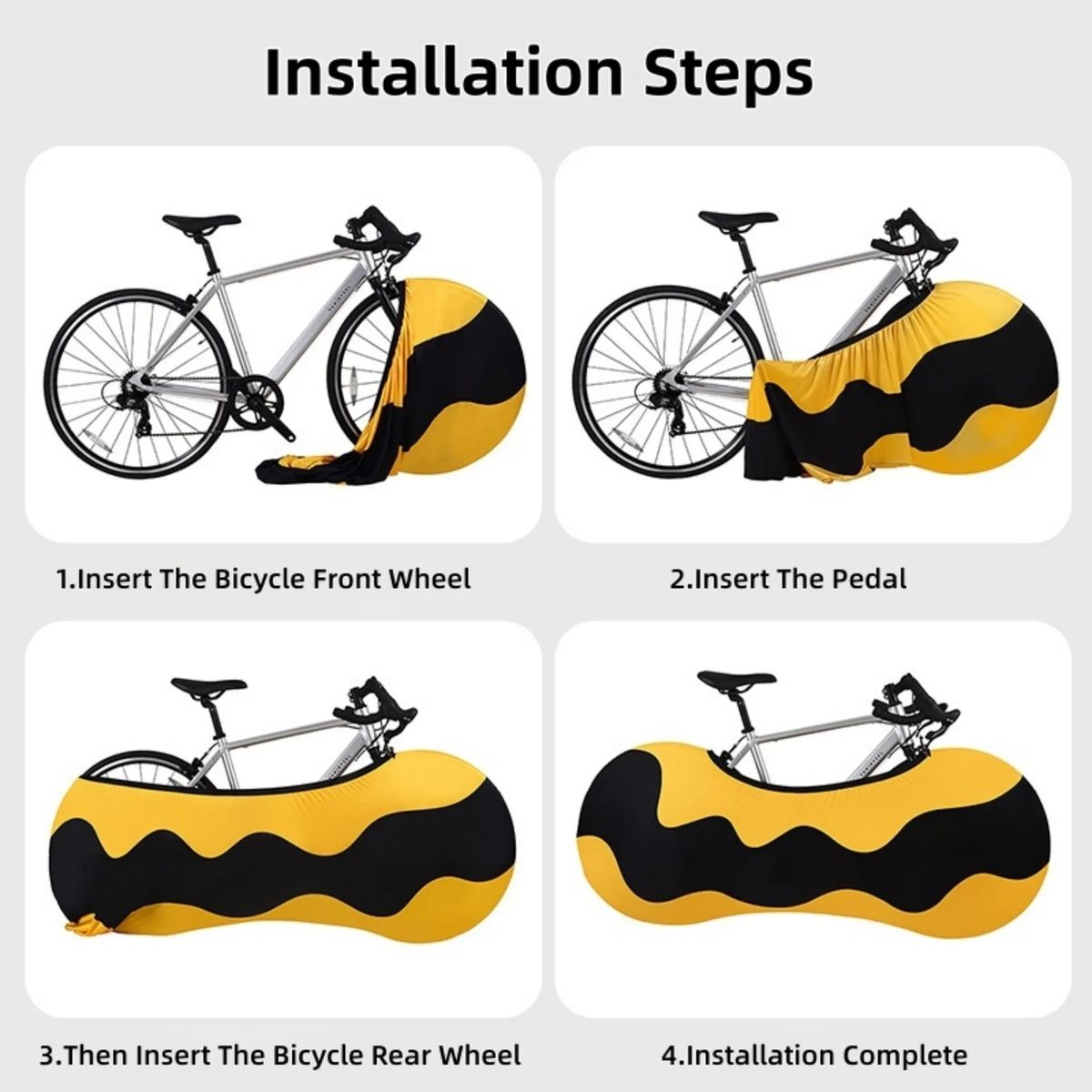 Installation Steps

1.Insert The Bicycle Front Wheel

2.Insert The Pedal

3.Then Insert The Bicycle Rear Wheel

4.Installation Complete