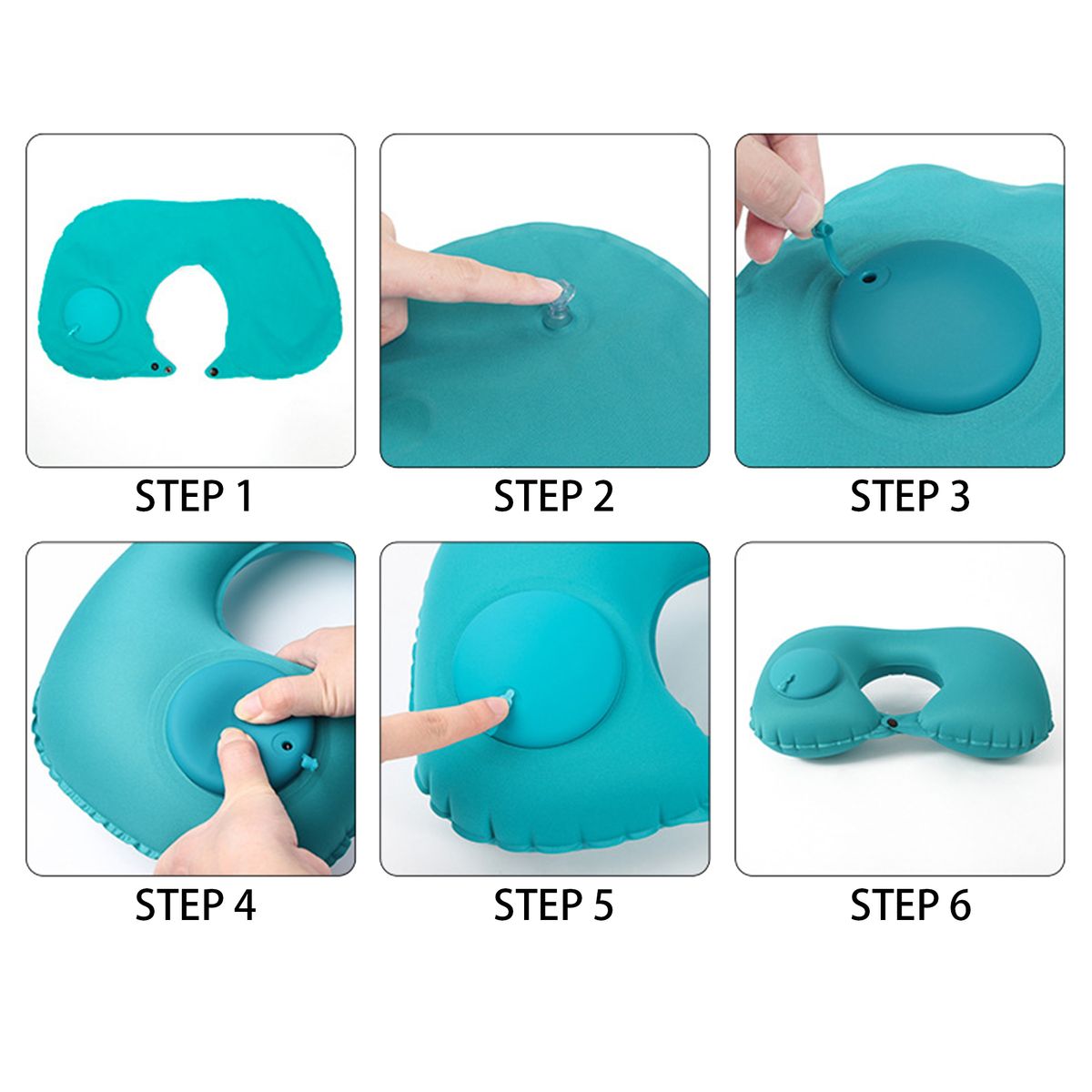 STEP 1

STEP 2

STEP 3

STEP 4

STEP 5

STEP 6